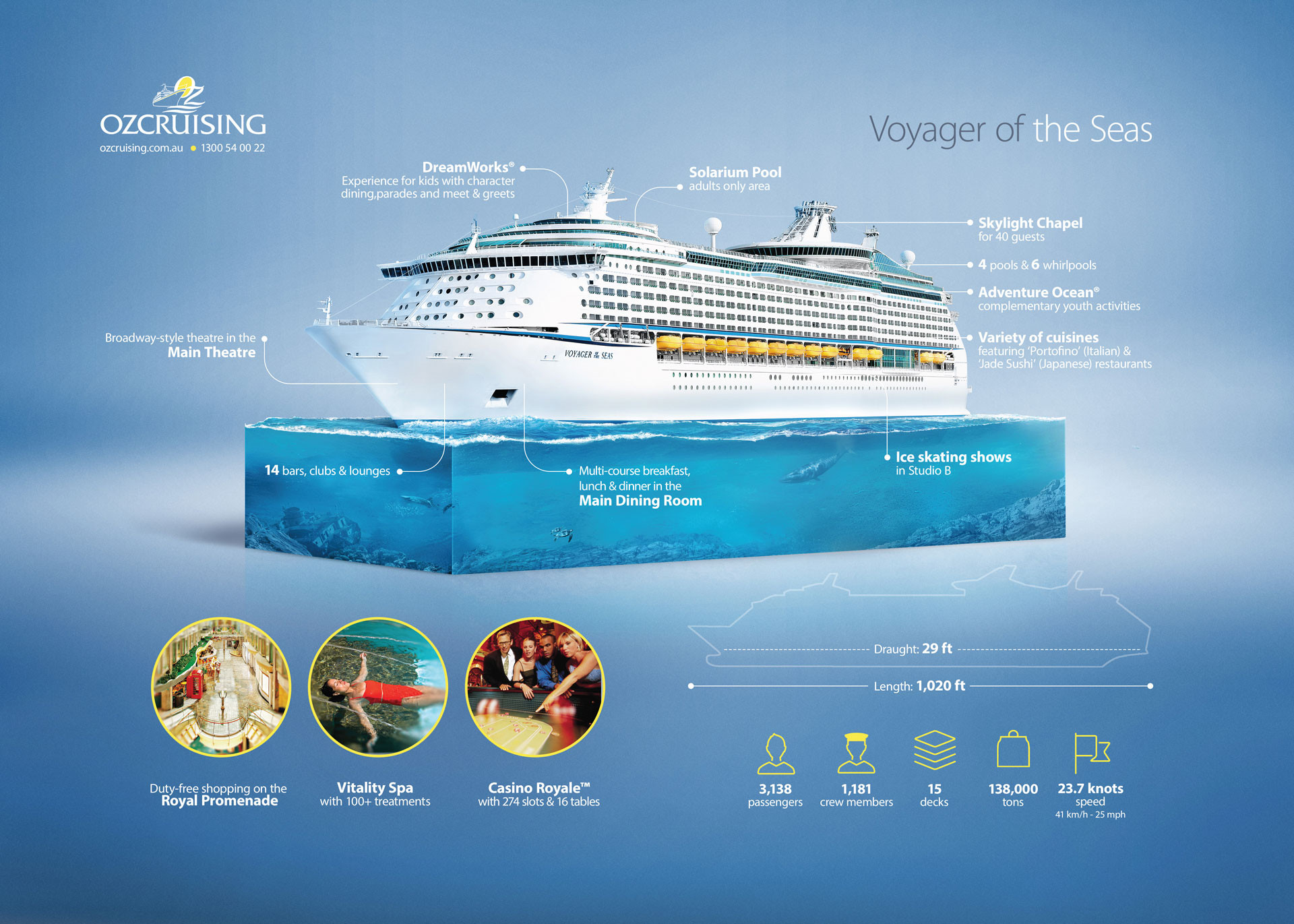 OZCRUISING
ozcruising.com.au • 1300 54 00 22

Voyager of the Seas

DreamWorks®
Experience for kids with character dining,parades and meet & greets

Solarium Pool
adults only area

Skylight Chapel
for 40 guests

4 pools & 6 whirlpools

Adventure Ocean®
complementary youth activities

Variety of cuisines
featuring 'Portofino' (Italian) & 'Jade Sushi' (Japanese) restaurants

Broadway-style theatre in the
Main Theatre

VOYAGER of the SEAS

14 bars, clubs & lounges

Multi-course breakfast, lunch & dinner in the
Main Dining Room

Ice skating shows
in Studio B

Draught: 29 ft

Length: 1,020 ft

Duty-free shopping on the
Royal Promenade

Vitality Spa
with 100+ treatments

Casino Royale™
with 274 slots & 16 tables

3,138
passengers

1,181
crew members

15
decks

138,000
tons

23.7 knots
speed
41 km/h - 25 mph