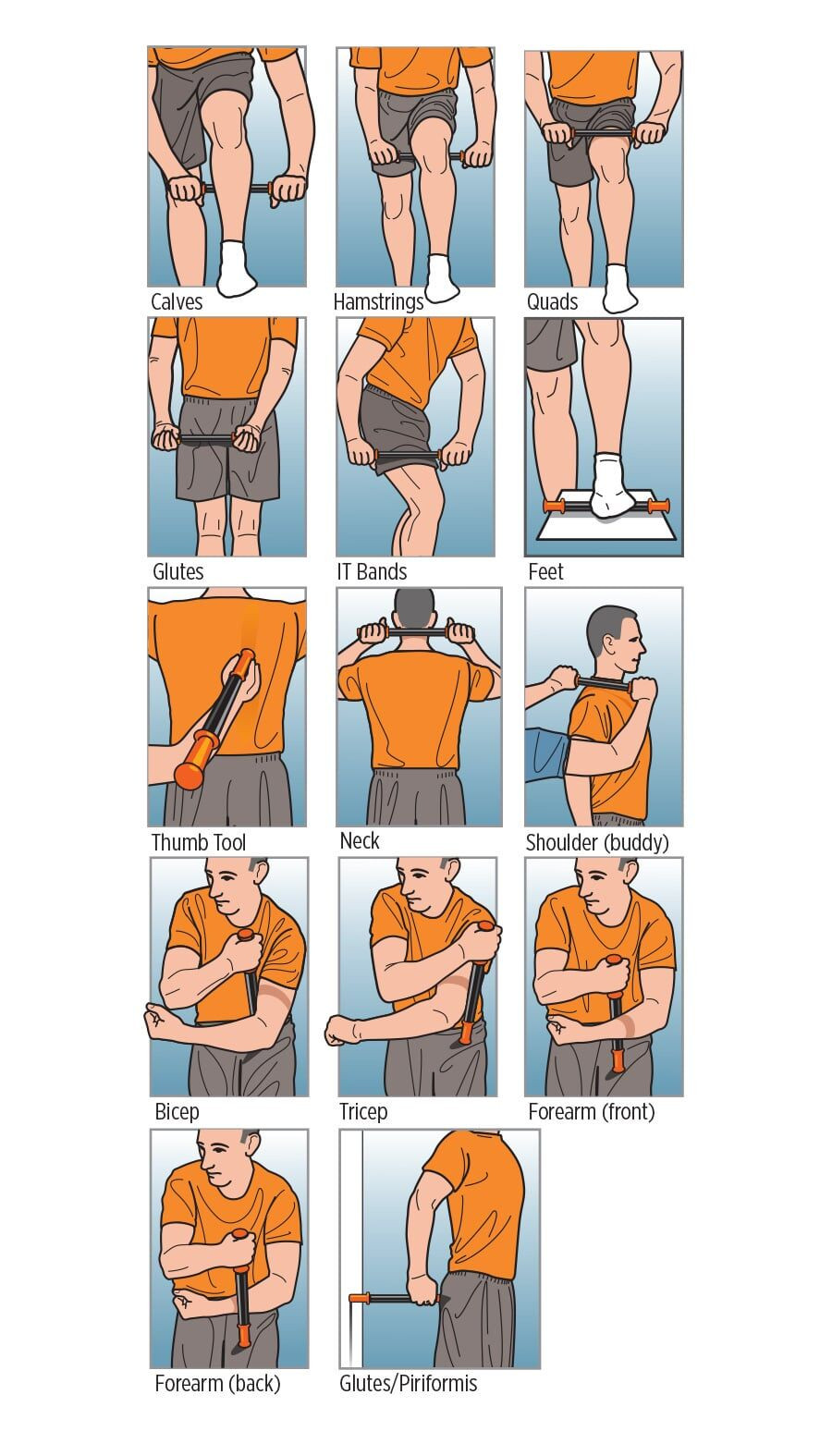 Calves

Hamstrings

Quads

Glutes

IT Bands

Feet

Thumb Tool

Neck

Shoulder (buddy)

Bicep

Tricep

Forearm (front)

Forearm (back)

Glutes/Piriformis