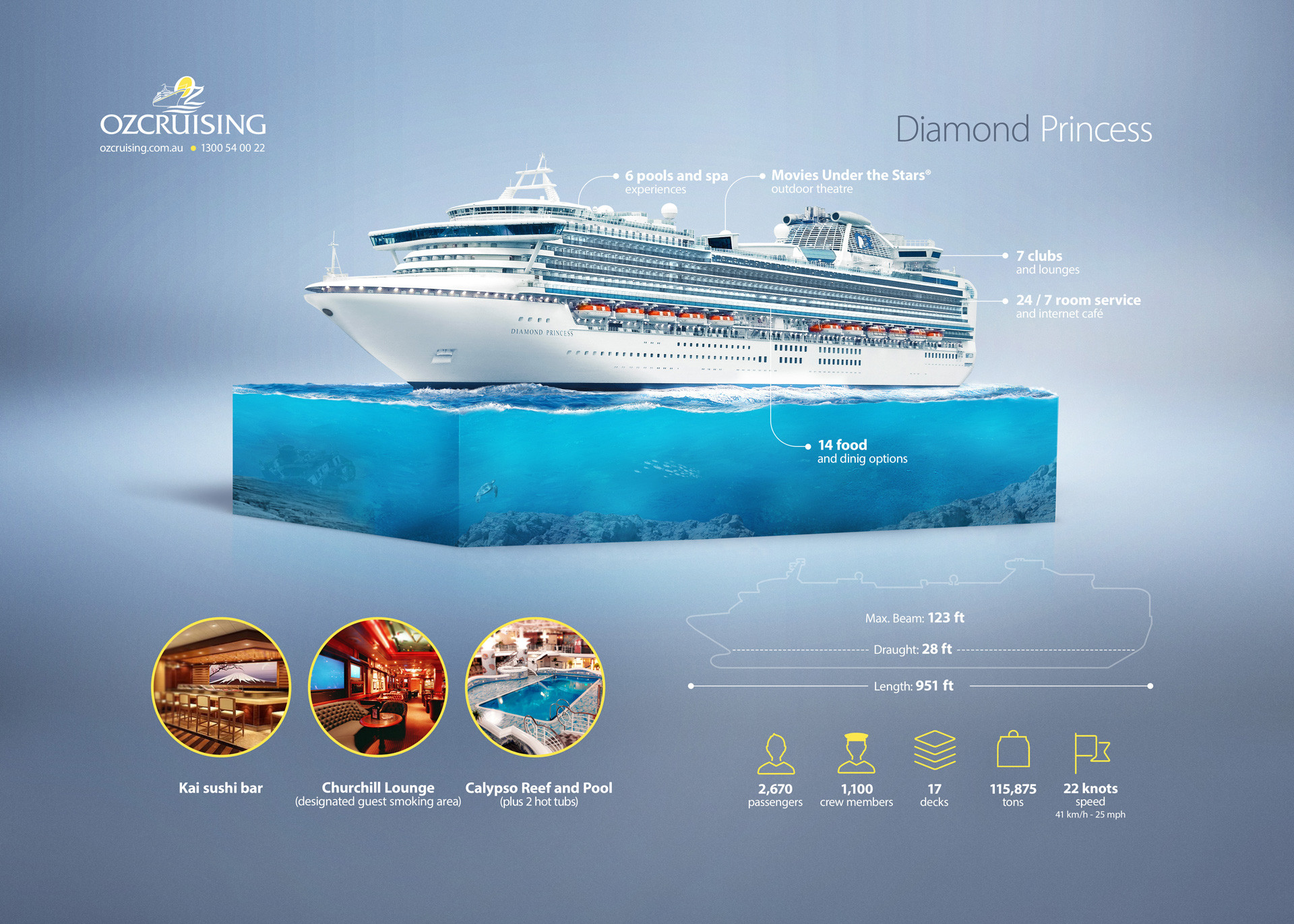 OZCRUISING
ozcruising.com.au • 1300 54 00 22

Diamond Princess

6 pools and spa
experiences

Movies Under the Stars®
outdoor theatre

7 clubs
and lounges

24 / 7 room service
and internet café

DIAMOND PRINCESS

14 food
and dinig options

Max. Beam: 123 ft

Draught: 28 ft

Length: 951 ft

Kai sushi bar

Churchill Lounge
(designated guest smoking area)

Calypso Reef and Pool
(plus 2 hot tubs)

2,670
passengers

1,100
crew members

17
decks

115,875
tons

22 knots
speed
41 km/h - 25 mph